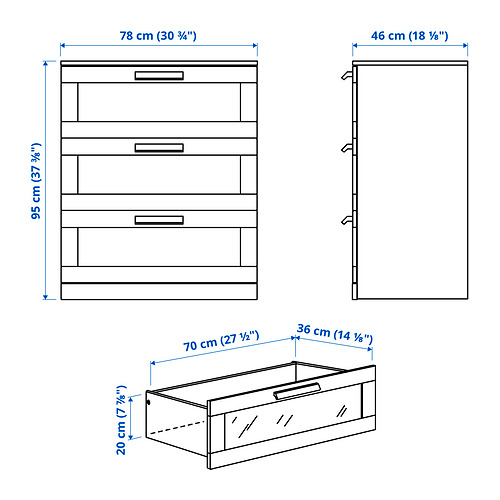 78 cm (30 ¾")

46 cm (18 ⅛")

95 cm (37 ⅜")

70 cm (27 ½")

36 cm (14 ⅛")

20 cm (7 ⅞")