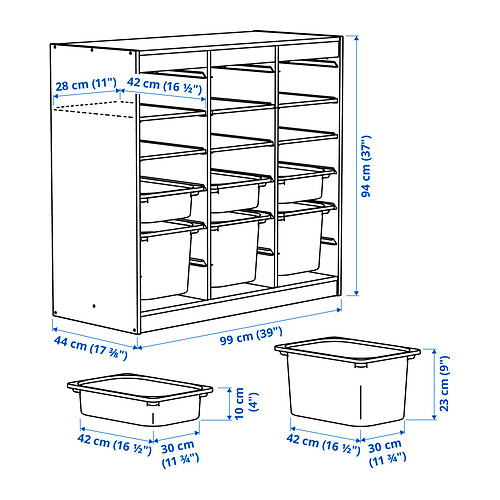 28 cm (11")
42 cm (16 ½")
94 cm (37")
44 cm (17 ⅜")
99 cm (39")
10 cm (4")
42 cm (16 ½")
30 cm (11 ¾")
23 cm (9")
42 cm (16 ½")
30 cm (11 ¾")