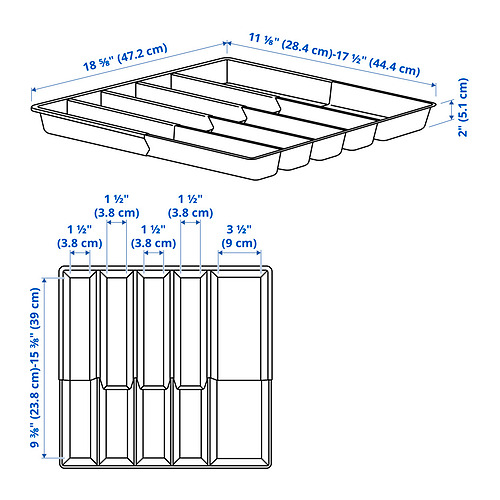 18 ⅝" (47.2 cm)

11 ⅛" (28.4 cm)-17 ½" (44.4 cm)

2" (5.1 cm)

1 ½" (3.8 cm)

1 ½" (3.8 cm)

1 ½" (3.8 cm)

1 ½" (3.8 cm)

3 ½" (9 cm)

9 ⅜" (23.8 cm)-15 ⅜" (39 cm)