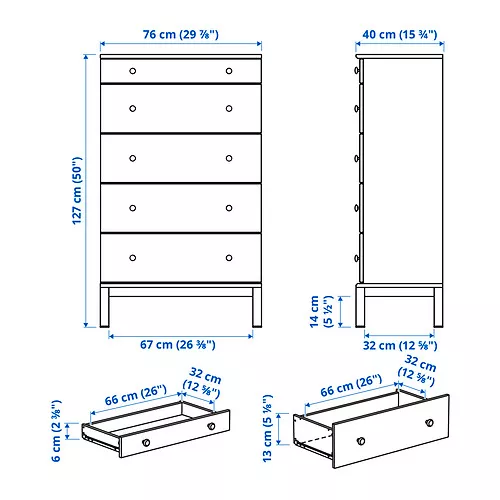 76 cm (29 ⅞")

40 cm (15 ¾")

127 cm (50")

14 cm (5 ½")

67 cm (26 ⅜")

32 cm (12 ⅝")

66 cm (26")

32 cm (12 ⅝")

6 cm (2 ⅜")

66 cm (26")

32 cm (12 ⅝")

13 cm (5 ⅛")