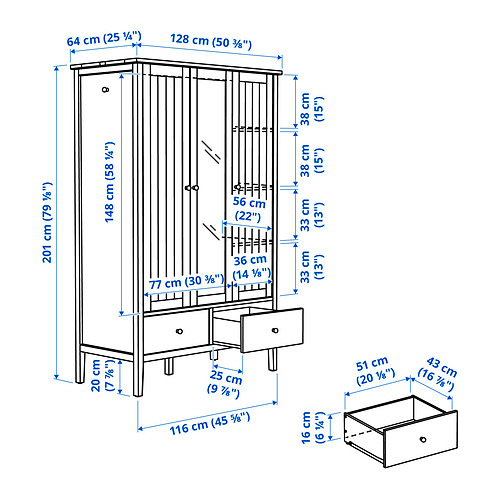 64 cm (25 ¼")
128 cm (50 ⅜")
201 cm (79 ⅛")
148 cm (58 ¼")
38 cm (15")
38 cm (15")
56 cm (22")
33 cm (13")
36 cm (14 ⅛")
33 cm (13")
77 cm (30 ⅜")
20 cm (7 ⅞")
25 cm (9 ⅞")
116 cm (45 ⅝")
51 cm (20 ⅛")
43 cm (16 ⅞")
16 cm (6 ¼")