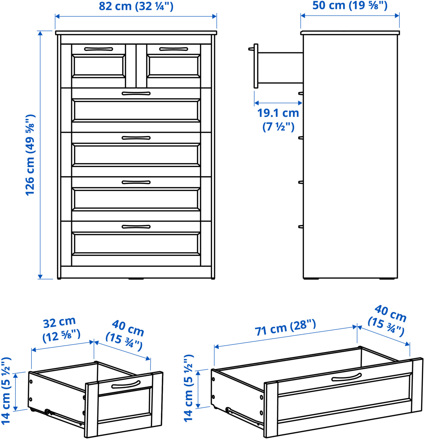 82 cm (32 ¼")

50 cm (19 ⅝")

126 cm (49 ⅝")

19.1 cm (7 ½")

32 cm (12 ⅝")

40 cm (15 ¾")

14 cm (5 ½")

71 cm (28")

40 cm (15 ¾")

14 cm (5 ½")