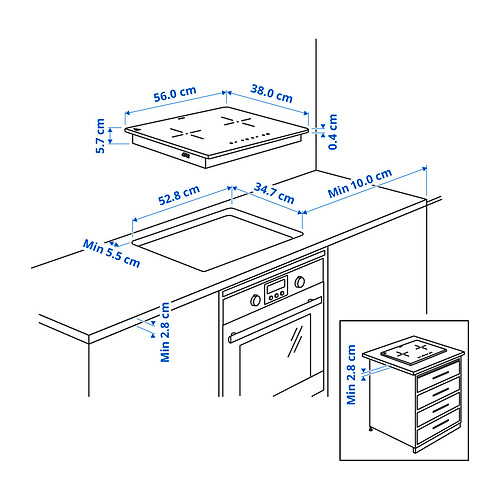 56.0 cm
38.0 cm
5.7 cm
0.4 cm
52.8 cm
34.7 cm
Min 10.0 cm
Min 5.5 cm
Min 2.8 cm
Min 2.8 cm