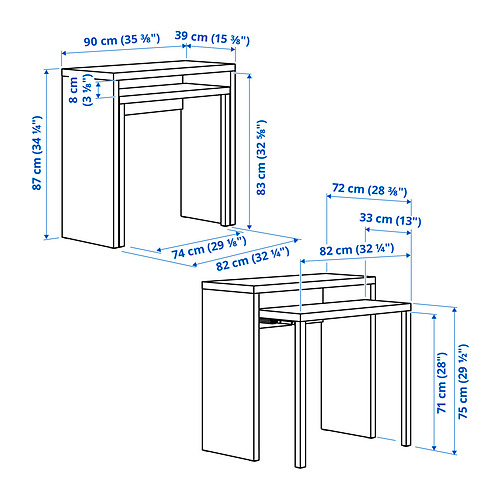 90 cm (35 ⅜")
39 cm (15 ⅜")
8 cm (3 ⅛")
87 cm (34 ¼")
83 cm (32 ⅝")
74 cm (29 ⅛")
82 cm (32 ¼")
72 cm (28 ⅜")
33 cm (13")
82 cm (32 ¼")
71 cm (28")
75 cm (29 ½")