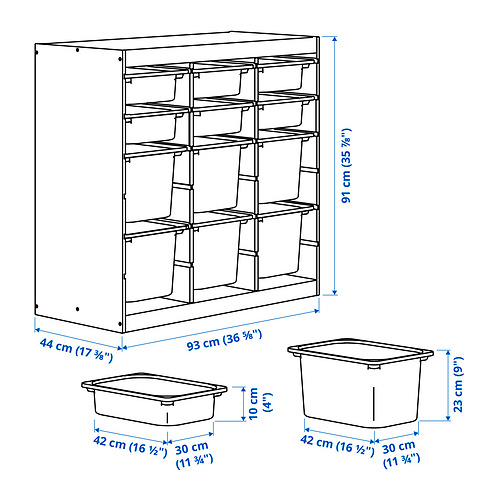 91 cm (35 ⅞")

44 cm (17 ⅜")

93 cm (36 ⅝")

10 cm (4")

42 cm (16 ½")

30 cm (11 ¾")

23 cm (9")

42 cm (16 ½")

30 cm (11 ¾")