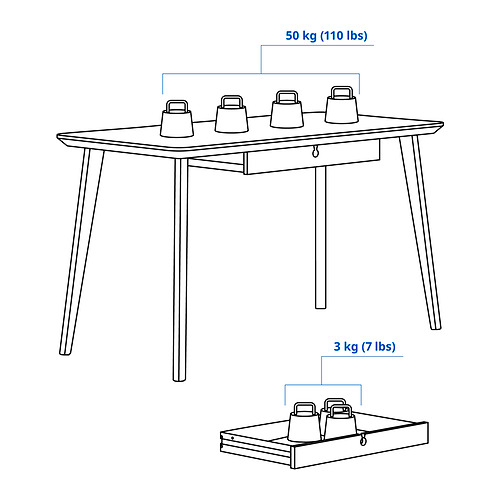 50 kg (110 lbs)

3 kg (7 lbs)