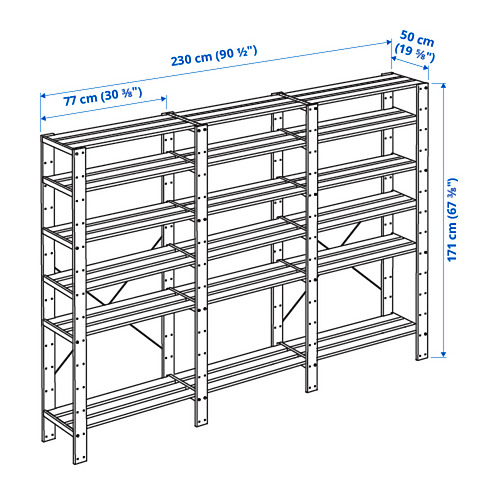 230 cm (90 ½")

50 cm (19 ⅝")

77 cm (30 ⅜")

171 cm (67 ⅜")