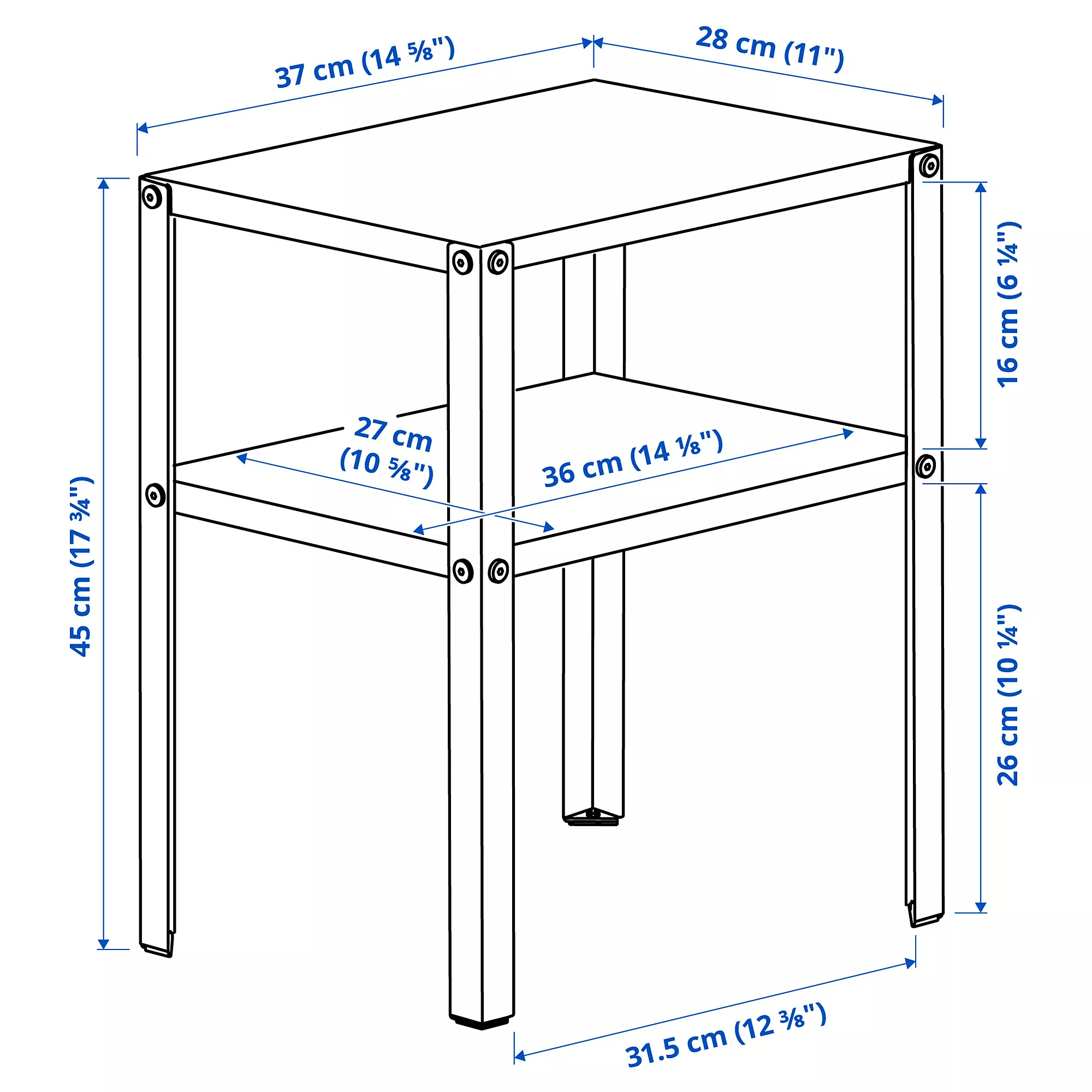 37 cm (14 ⅝")
28 cm (11")
45 cm (17 ¾")
16 cm (6 ¼")
27 cm (10 ⅝")
36 cm (14 ⅛")
26 cm (10 ¼")
31.5 cm (12 ⅜")